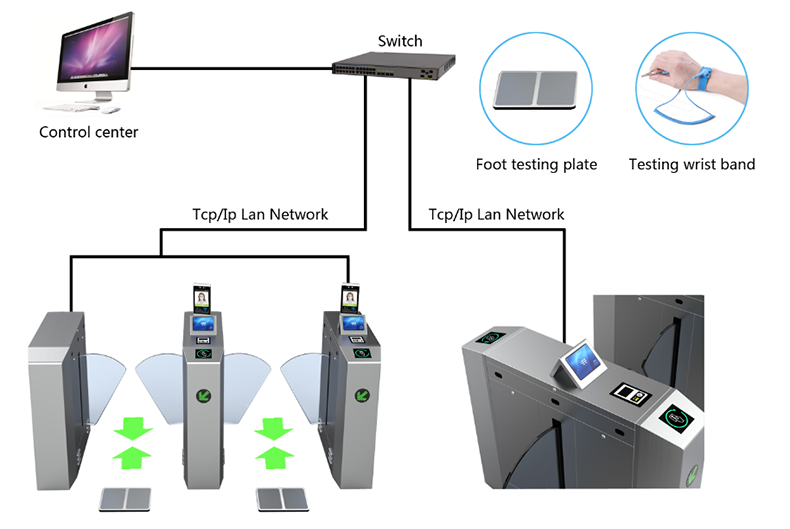 Switch

Control center

Foot testing plate

Testing wrist band

Tcp/Ip Lan Network

Tcp/Ip Lan Network